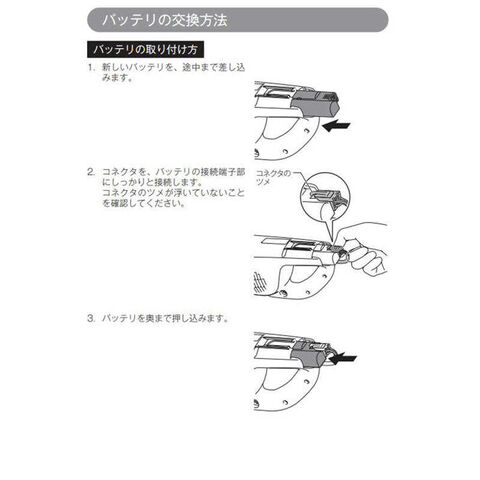 バッテリの交換方法

バッテリの取り付け方

1. 新しいバッテリを、途中まで差し込みます。

2. コネクタを、バッテリの接続端子部にしっかりと接続します。
コネクタのツメが浮いていないことを確認してください。

コネクタのツメ

3. バッテリを奥まで押し込みます。