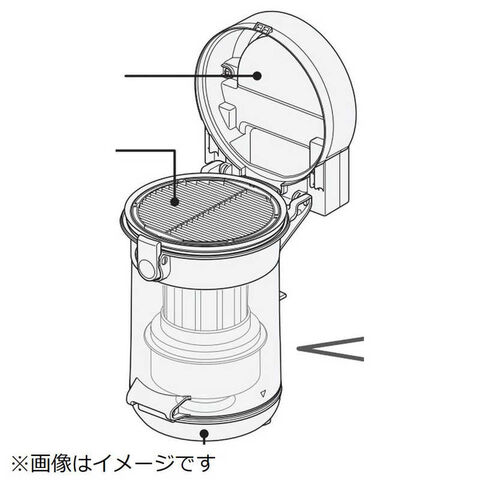 ※画像はイメージです