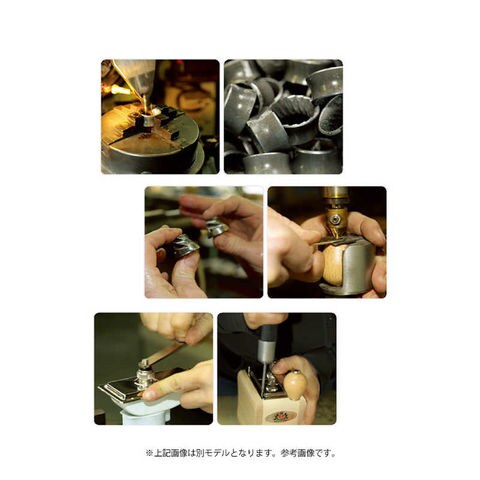 ※上記画像は別モデルとなります。参考画像です。