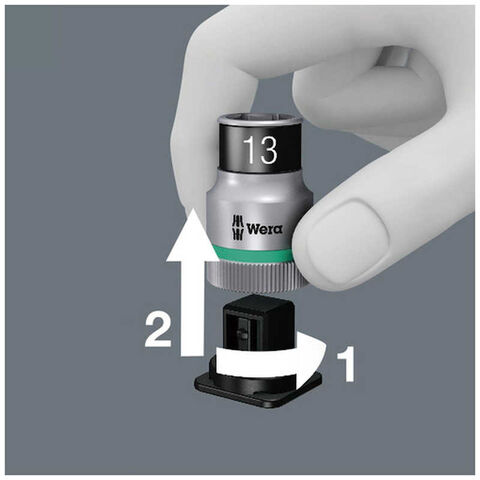 13
Wera
2
1