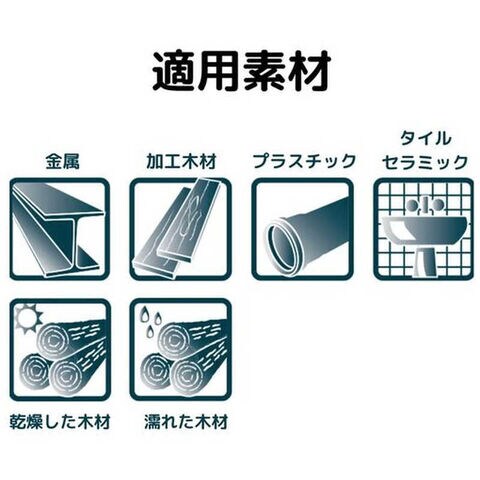 適用素材

金属

加工木材

プラスチック

タイル
セラミック

乾燥した木材

濡れた木材