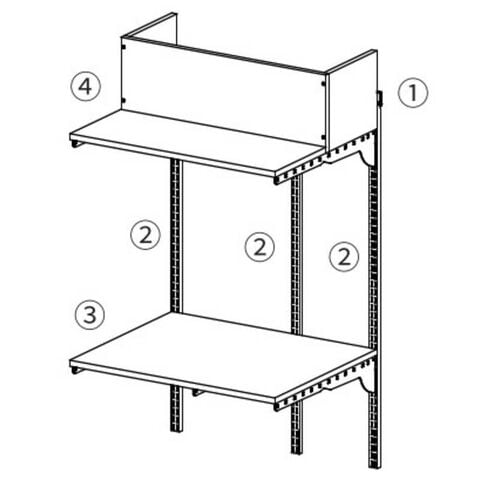 4
1
2
2
2
3