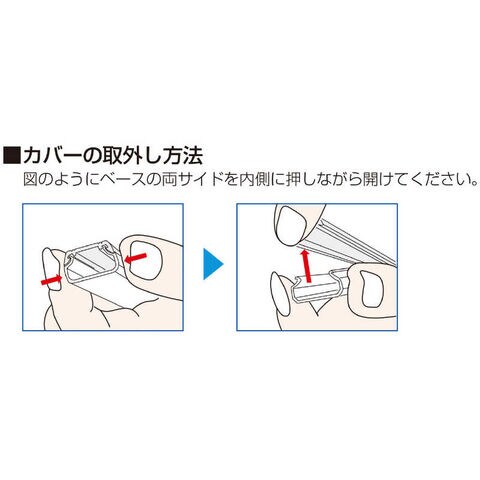 ■カバーの取外し方法
図のようにベースの両サイドを内側に押しながら開けてください。