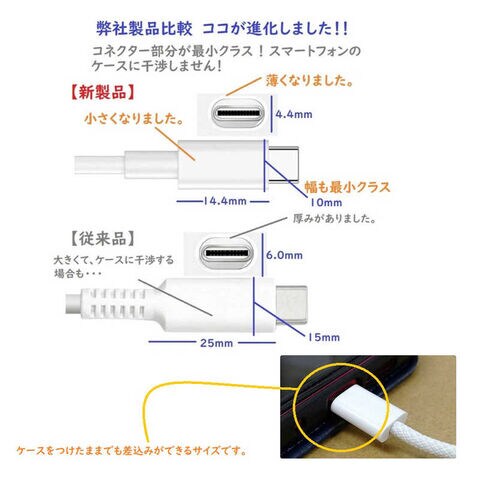 弊社製品比較 ココが進化しました!!

コネクター部分が最小クラス！スマートフォンのケースに干渉しません!

【新製品】

薄くなりました。

4.4mm

小さくなりました。

幅も最小クラス

14.4mm

10mm

厚みがありました。

【従来品】

6.0mm

大きくて、ケースに干渉する場合も・・・

25mm

15mm

ケースをつけたままでも差込みができるサイズです。