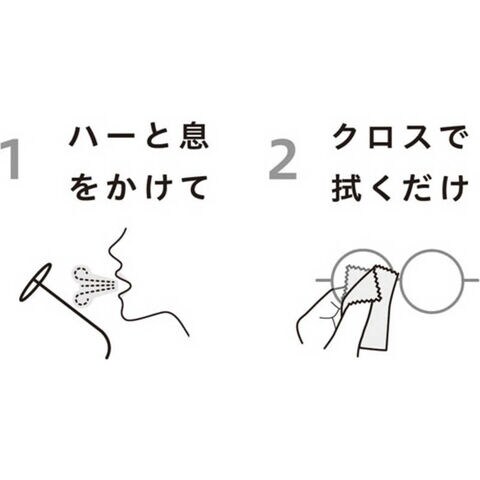 1 ハーと息をかけて

2 クロスで拭くだけ