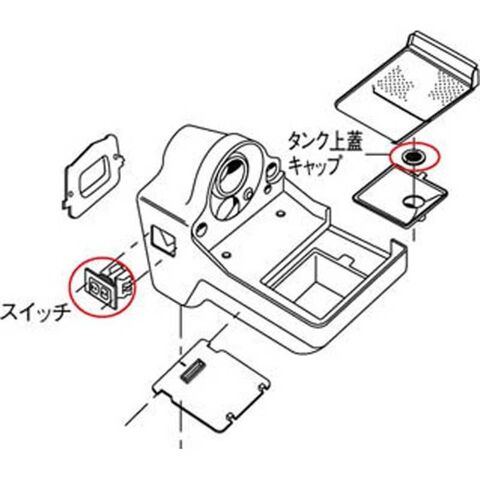 タンク上蓋
キャップ

スイッチ