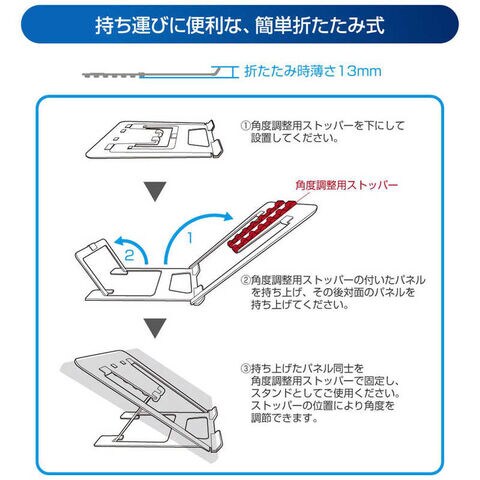 持ち運びに便利な、簡単折たたみ式

折たたみ時薄さ13mm

①角度調整用ストッパーを下にして設置してください。

角度調整用ストッパー

1

2

②角度調整用ストッパーの付いたパネルを持ち上げ、その後対面のパネルを持ち上げてください。

③持ち上げたパネル同士を角度調整用ストッパーで固定し、スタンドとしてご使用ください。ストッパーの位置により角度を調節できます。