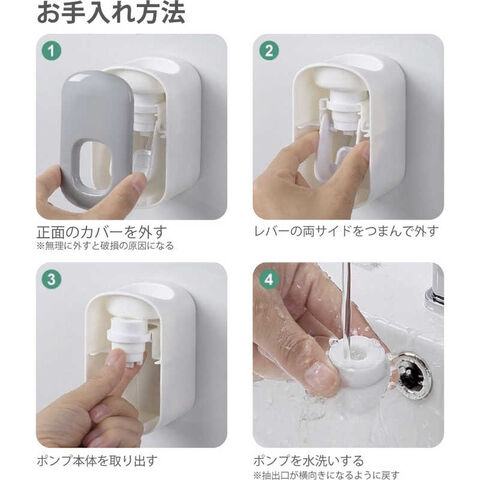 お手入れ方法

1

正面のカバーを外す
※無理に外すと破損の原因になる

2

レバーの両サイドをつまんで外す

3

ポンプ本体を取り出す

4

ポンプを水洗いする
※抽出口が横向きになるように戻す