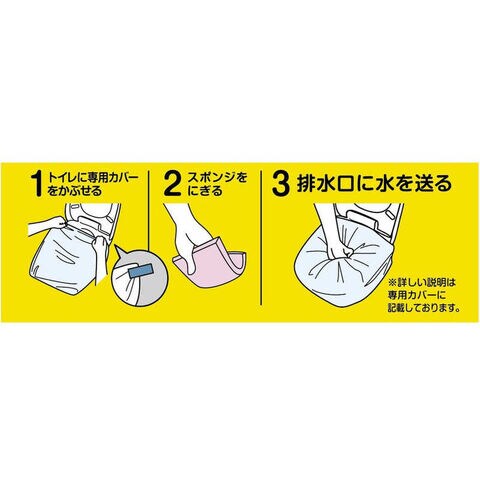 1 トイレに専用カバーをかぶせる

2 スポンジをにぎる

3 排水口に水を送る

※詳しい説明は専用カバーに記載しております。