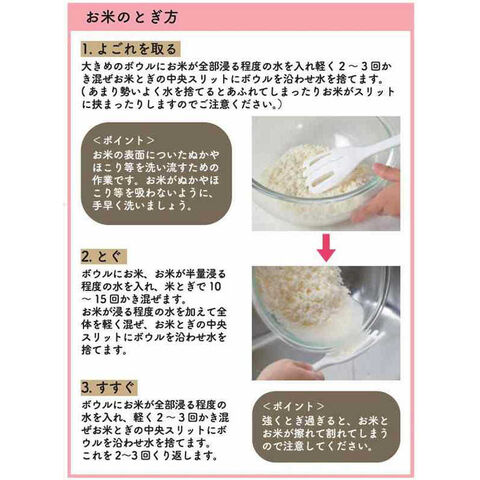 お米のとぎ方

1. よごれを取る

大きめのボウルにお米が全部浸る程度の水を入れ軽く２～３回かき混ぜお米とぎの中央スリットにボウルを沿わせ水を捨てます。
（あまり勢いよく水を捨てるとあふれてしまったりお米がスリットに挟まったりしますのでご注意ください。）

＜ポイント＞
お米の表面についたぬかやほこり等を洗い流すための作業です。お米がぬかやほこり等を吸わないように、手早く洗いましょう。

2. とぐ

ボウルにお米、お米が半量浸る程度の水を入れ、米とぎで10～15回かき混ぜます。
お米が浸る程度の水を加えて全体を軽く混ぜ、お米とぎの中央スリットにボウルを沿わせ水を捨てます。

3. すすぐ

ボウルにお米が全部浸る程度の水を入れ、軽く２～３回かき混ぜお米とぎの中央スリットにボウルを沿わせ水を捨てます。
これを2~3回くり返します。

＜ポイント＞
強くとぎ過ぎると、お米とお米が擦れて割れてしまうので注意してください。