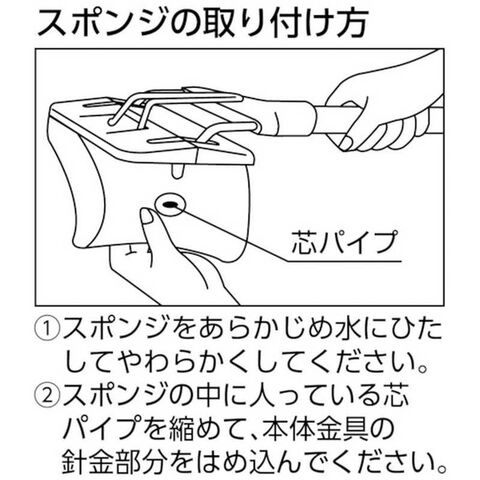 スポンジの取り付け方

芯パイプ

①スポンジをあらかじめ水にひたしてやわらかくしてください。
②スポンジの中に入っている芯パイプを縮めて、本体金具の針金部分をはめ込んでください。