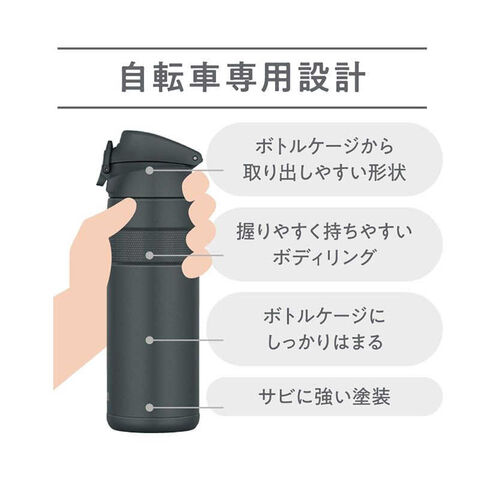 自転車専用設計

ボトルケージから取り出しやすい形状

握りやすく持ちやすいボディリング

ボトルケージにしっかりはまる

サビに強い塗装