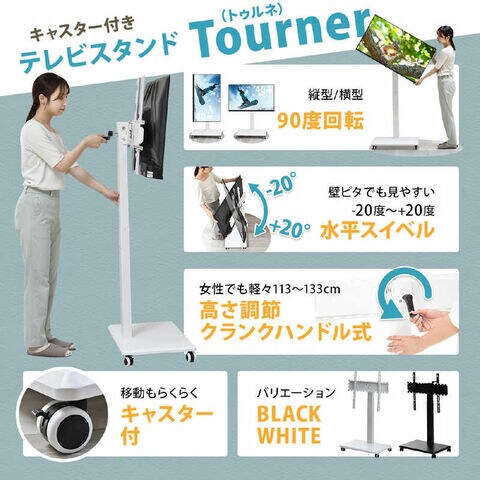 キャスター付き
テレビスタンド
(トゥルネ)
Tourner

縦型/横型
90度回転

-20°
+20°
壁ピタでも見やすい
-20度～+20度
水平スイベル

女性でも軽々113～133cm
高さ調節
クランクハンドル式

移動もらくらく
キャスター付

バリエーション
BLACK
WHITE