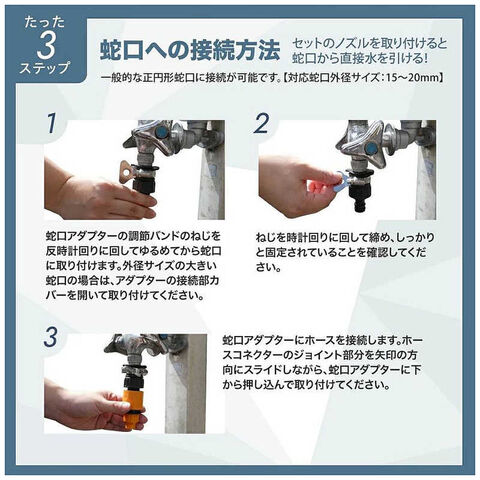 たった
3
ステップ

蛇口への接続方法

セットのノズルを取り付けると蛇口から直接水を引ける!

一般的な正円形蛇口に接続が可能です。【対応蛇口外径サイズ：15〜20mm】

1

蛇口アダプターの調節バンドのねじを反時計回りに回してゆるめてから蛇口に取り付けます。外径サイズの大きい蛇口の場合は、アダプターの接続部カバーを開いて取り付けてください。

2

ねじを時計回りに回して締め、しっかりと固定されていることを確認してください。

3

蛇口アダプターにホースを接続します。ホースコネクターのジョイント部分を矢印の方向にスライドしながら、蛇口アダプターに下から押し込んで取り付けてください。