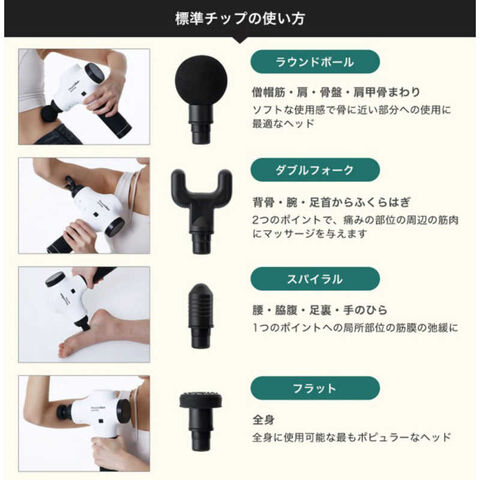 標準チップの使い方

ラウンドボール

僧帽筋・肩・骨盤・肩甲骨まわり
ソフトな使用感で骨に近い部分への使用に最適なヘッド

ダブルフォーク

背骨・腕・足首からふくらはぎ
2つのポイントで、痛みの部位の周辺の筋肉にマッサージを与えます

スパイラル

腰・脇腹・足裏・手のひら
1つのポイントへの局所部位の筋膜の弛緩に

フラット

全身
全身に使用可能な最もポピュラーなヘッド