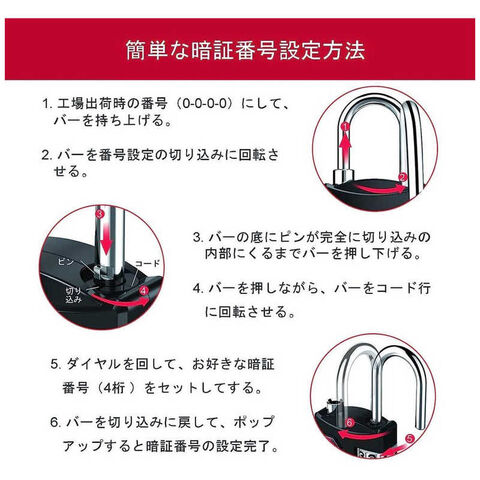 簡単な暗証番号設定方法

1. 工場出荷時の番号（0-0-0-0）にして、バーを持ち上げる。

2. バーを番号設定の切り込みに回転させる。

1

2

3

ピン

コード

切り込み

4

3. バーの底にピンが完全に切り込みの内部にくるまでバーを押し下げる。

4. バーを押しながら、バーをコード行に回転させる。

5. ダイヤルを回して、お好きな暗証番号（4桁 ）をセットしてする。

6. バーを切り込みに戻して、ポップアップすると暗証番号の設定完了。

6

5