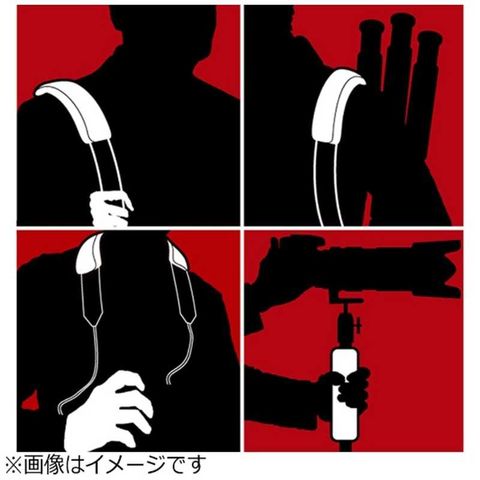 ※画像はイメージです