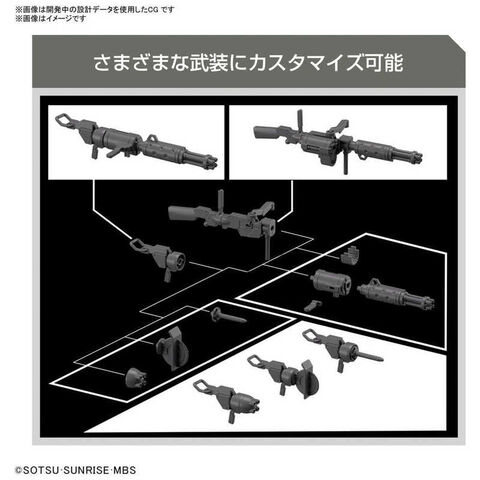 ※画像は開発中の設計データを使用したCG です
※画像はイメージです

さまざまな武装にカスタマイズ可能

©SOTSU·SUNRISE·MBS