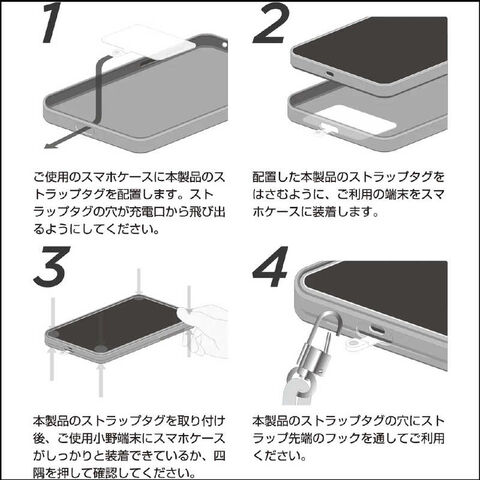 1

ご使用のスマホケースに本製品のストラップタグを配置します。ストラップタグの穴が充電口から飛び出るようにしてください。

2

配置した本製品のストラップタグをはさむように、ご利用の端末をスマホケースに装着します。

3

本製品のストラップタグを取り付け後、ご使用小野端末にスマホケースがしっかりと装着できているか、四隅を押して確認してください。

4

本製品のストラップタグの穴にストラップ先端のフックを通してご利用ください。