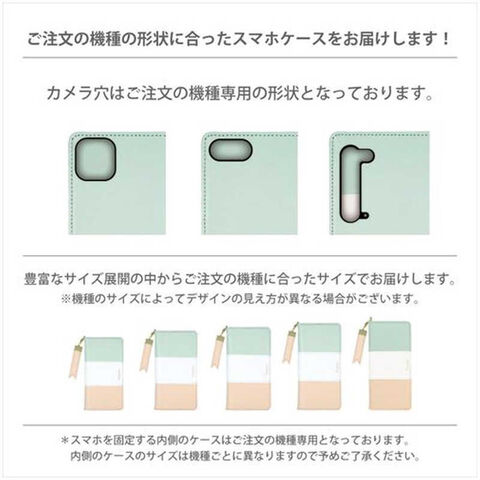 ご注文の機種の形状に合ったスマホケースをお届けします！

カメラ穴はご注文の機種専用の形状となっております。

豊富なサイズ展開の中からご注文の機種に合ったサイズでお届けします。
※機種のサイズによってデザインの見え方が異なる場合がございます。

＊スマホを固定する内側のケースはご注文の機種専用となっております。
内側のケースのサイズは機種ごとに異なりますので予めご了承ください。