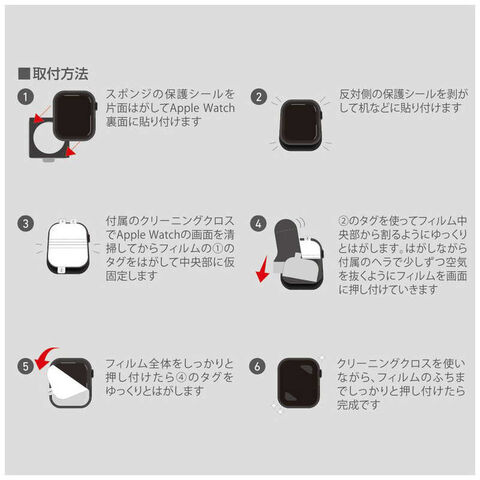 ■取付方法

1 スポンジの保護シールを片面はがしてApple Watch裏面に貼り付けます

2 反対側の保護シールを剥がして机などに貼り付けます

3 付属のクリーニングクロスでApple Watchの画面を清掃してからフィルムの①のタグをはがして中央部に仮固定します

4 ②のタグを使ってフィルム中央部から割るようにゆっくりとはがします。はがしながら付属のヘラで少しずつ空気を抜くようにフィルムを画面に押し付けていきます

5 フィルム全体をしっかりと押し付けたら④のタグをゆっくりとはがします

6 クリーニングクロスを使いながら、フィルムのふちまでしっかりと押し付けたら完成です