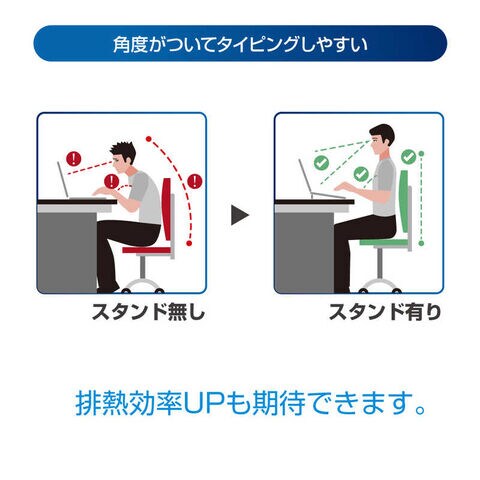 角度がついてタイピングしやすい

スタンド無し

スタンド有り

排熱効率UPも期待できます。