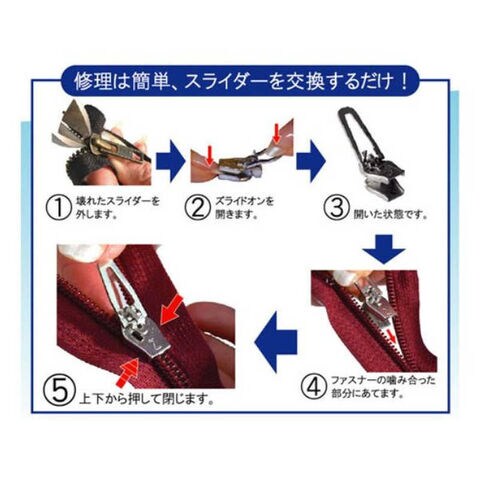 修理は簡単、スライダーを交換するだけ！

① 壊れたスライダーを外します。

② ズライドオンを開きます。

③ 開いた状態です。

④ ファスナーの噛み合った部分にあてます。

⑤ 上下から押して閉じます。