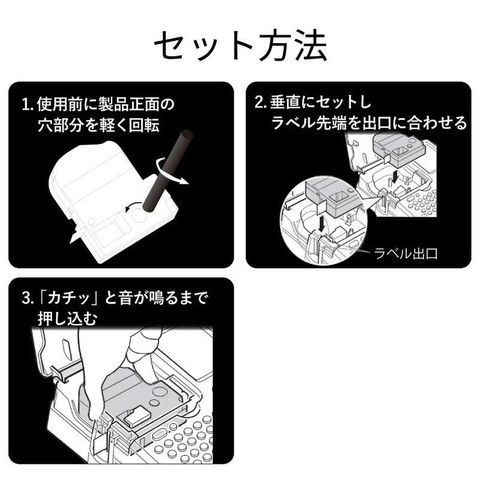 セット方法

1. 使用前に製品正面の穴部分を軽く回転

2. 垂直にセットしラベル先端を出口に合わせる

ラベル出口

3.「カチッ」と音が鳴るまで押し込む