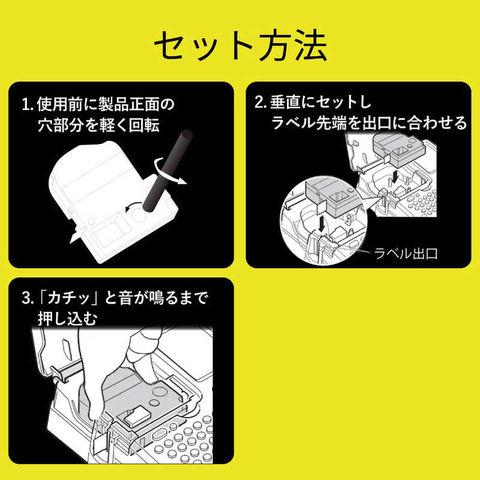 セット方法

1. 使用前に製品正面の穴部分を軽く回転

2. 垂直にセットしラベル先端を出口に合わせる

ラベル出口

3.「カチッ」と音が鳴るまで押し込む