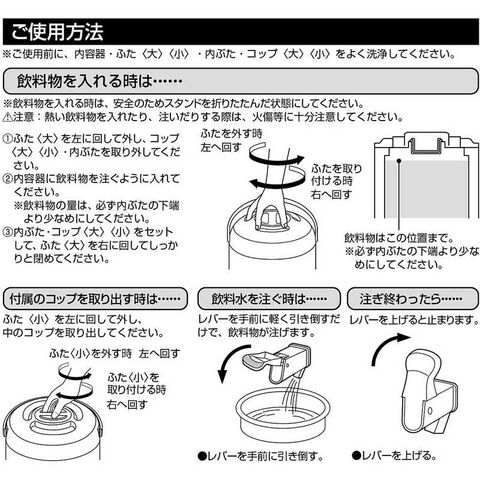 ご使用方法
※ご使用前に、内容器・ふた〈大〉〈小〉・内ぶた・コップ〈大〉〈小〉をよく洗浄してください。

飲料物を入れる時は……

※飲料物を入れる時は、安全のためスタンドを折りたたんだ状態にしてください。
⚠注意：熱い飲料物を入れたり、注いだりする際は、火傷等に十分注意してください。

①ふた〈大〉を左に回して外し、コップ〈大〉〈小〉・内ぶたを取り外してください。
②内容器に飲料物を注ぐように入れてください。
※飲料物の量は、必ず内ぶたの下端より少なめにしてください。
③内ぶた・コップ〈大〉〈小〉をセットして、ふた〈大〉を右に回してしっかりと閉めてください。

ふたを外す時 左へ回す
ふたを取り付ける時 右へ回す

飲料物はこの位置まで。
※必ず内ぶたの下端より少なめにしてください。

付属のコップを取り出す時は……
ふた〈小〉を左に回して外し、中のコップを取り出してください。

ふた〈小〉を外す時 左へ回す
ふた〈小〉を取り付ける時 右へ回す

飲料水を注ぐ時は……
レバーを手前に軽く引き倒すだけで、飲料物が注げます。

●レバーを手前に引き倒す。

注ぎ終わったら……
レバーを上げると止まります。

●レバーを上げる。