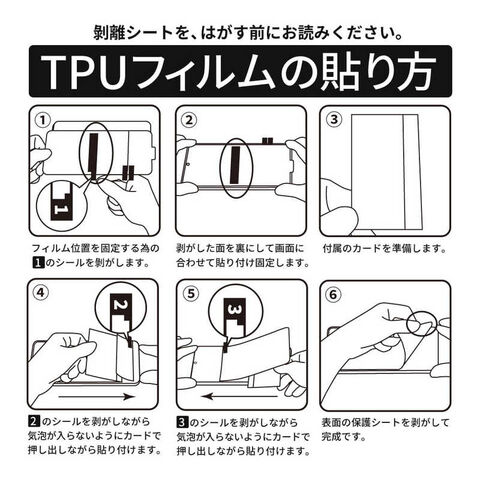 剥離シートを、はがす前にお読みください。

TPUフィルムの貼り方

①

1

フィルム位置を固定する為の 1 のシールを剥がします。

②

剥がした面を裏にして画面に合わせて貼り付け固定します。

③

付属のカードを準備します。

④

2

2 のシールを剥がしながら気泡が入らないようにカードで押し出しながら貼り付けます。

⑤

3

3 のシールを剥がしながら気泡が入らないようにカードで押し出しながら貼り付けます。

⑥

表面の保護シートを剥がして完成です。