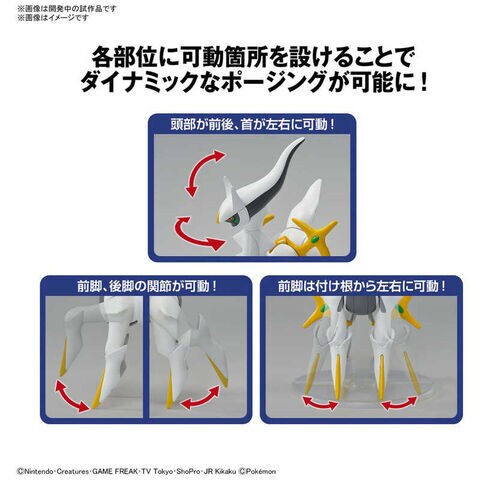 ※画像は開発中の試作品です
※画像はイメージです

各部位に可動箇所を設けることで
ダイナミックなポージングが可能に！

頭部が前後、首が左右に可動！

前脚、後脚の関節が可動！

前脚は付け根から左右に可動！

©Nintendo・Creatures・GAME FREAK・TV Tokyo・ShoPro・JR Kikaku ©Pokémon