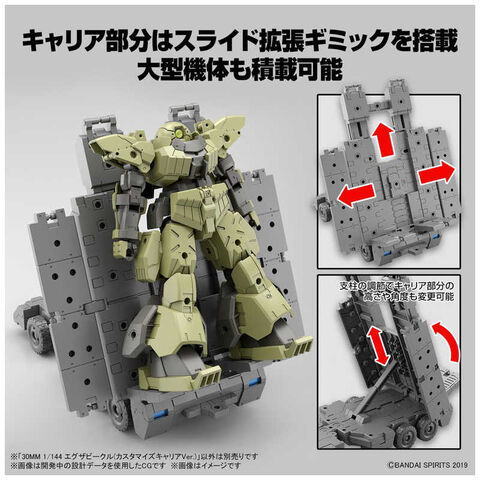 キャリア部分はスライド拡張ギミックを搭載
大型機体も積載可能

支柱の調節でキャリア部分の高さや角度も変更可能

※「30MM 1/144 エグザビークル(カスタマイズキャリアVer.)」以外は別売りです
※画像は開発中の設計データを使用したCGです ※画像はイメージです

©BANDAI SPIRITS 2019