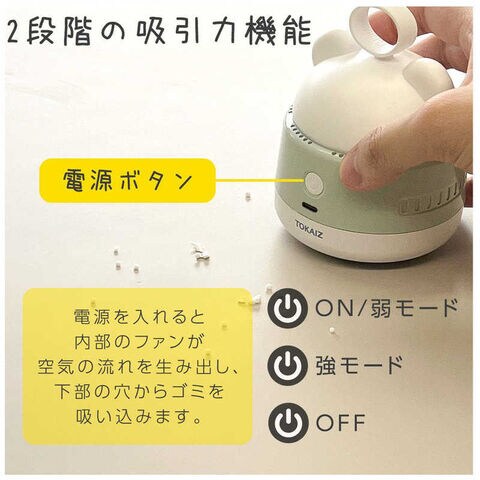 2段階の吸引力機能

電源ボタン

TOKAIZ

電源を入れると
内部のファンが
空気の流れを生み出し、
下部の穴からゴミを
吸い込みます。

ON/弱モード

強モード

OFF