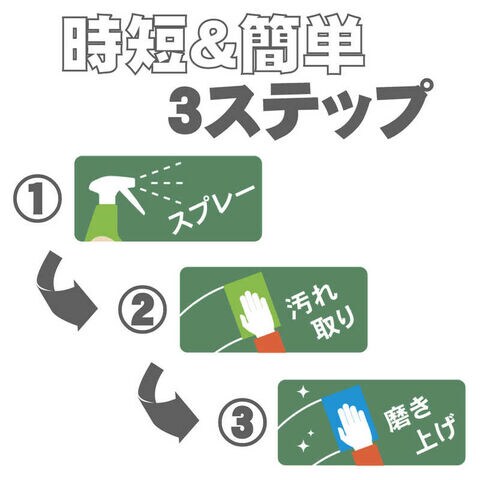 時短&簡単
3ステップ

①
スプレー

②
汚れ取り

③
磨き上げ