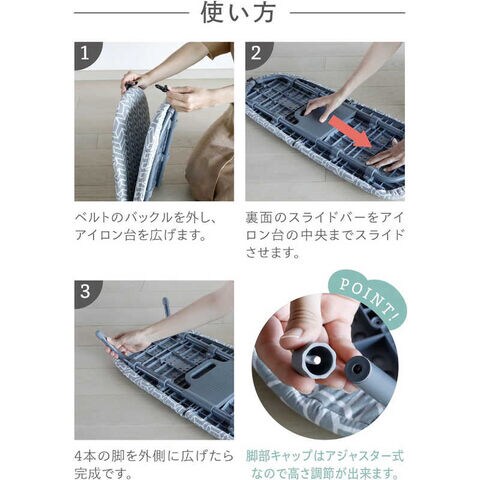 使い方

1

ベルトのバックルを外し、アイロン台を広げます。

2

裏面のスライドバーをアイロン台の中央までスライドさせます。

3

4本の脚を外側に広げたら完成です。

POINT!

脚部キャップはアジャスター式なので高さ調節が出来ます。