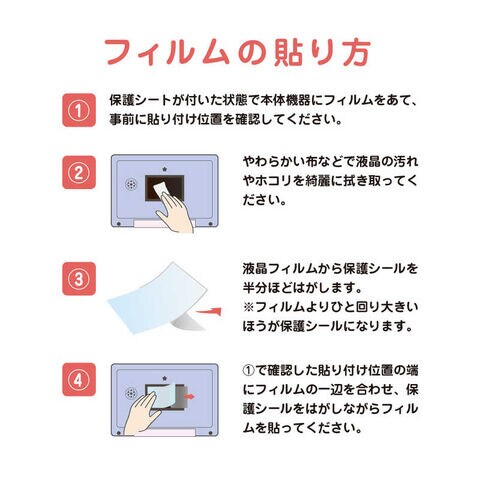 フィルムの貼り方

①

保護シートが付いた状態で本体機器にフィルムをあて、事前に貼り付け位置を確認してください。

②

やわらかい布などで液晶の汚れやホコリを綺麗に拭き取ってください。

③

液晶フィルムから保護シールを半分ほどはがします。
※フィルムよりひと回り大きいほうが保護シールになります。

④

①で確認した貼り付け位置の端にフィルムの一辺を合わせ、保護シールをはがしながらフィルムを貼ってください。