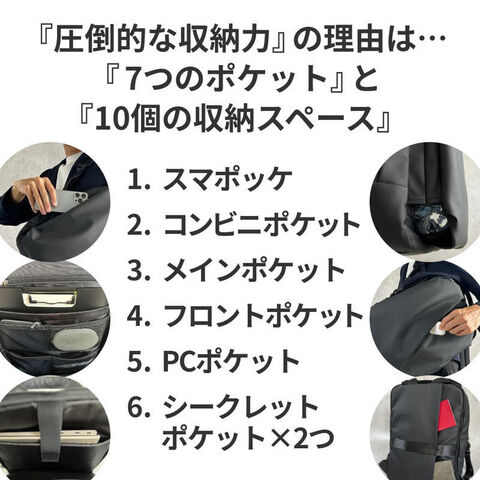 『圧倒的な収納力』の理由は…
『7つのポケット』と
『10個の収納スペース』

1. スマポッケ
2. コンビニポケット
3. メインポケット
4. フロントポケット
5. PCポケット
6. シークレットポケット×2つ