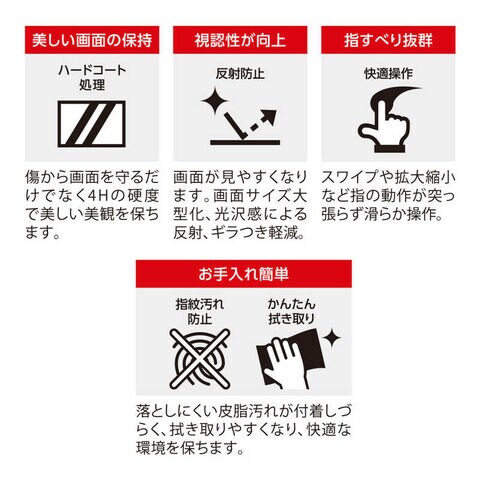 美しい画面の保持

ハードコート処理

傷から画面を守るだけでなく4Hの硬度で美しい美観を保ちます。

視認性が向上

反射防止

画面が見やすくなります。画面サイズ大型化、光沢感による反射、ギラつき軽減。

指すべり抜群

快適操作

スワイプや拡大縮小など指の動作が突っ張らず滑らか操作。

お手入れ簡単

指紋汚れ防止

かんたん拭き取り

落としにくい皮脂汚れが付着しづらく、拭き取りやすくなり、快適な環境を保ちます。