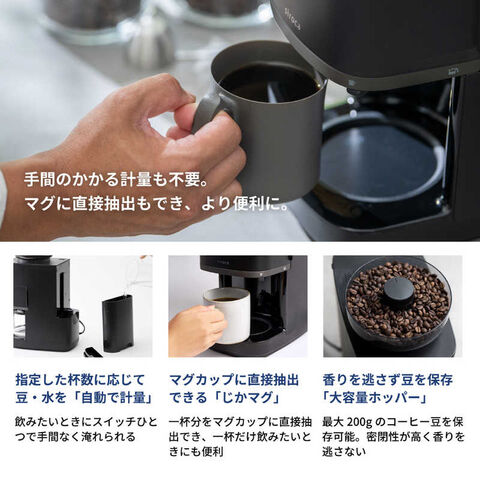 siroca

手間のかかる計量も不要。
マグに直接抽出もでき、より便利に。

指定した杯数に応じて豆・水を「自動で計量」

飲みたいときにスイッチひとつで手間なく淹れられる

マグカップに直接抽出できる「じかマグ」

一杯分をマグカップに直接抽出でき、一杯だけ飲みたいときにも便利

香りを逃さず豆を保存「大容量ホッパー」

最大 200g のコーヒー豆を保存可能。密閉性が高く香りを逃さない