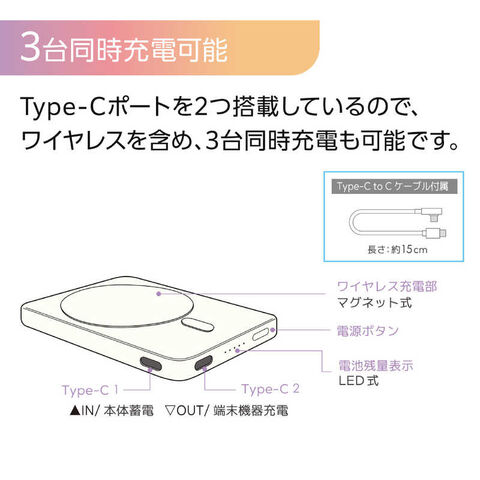 3台同時充電可能

Type-Cポートを2つ搭載しているので、ワイヤレスを含め、3台同時充電も可能です。

Type-C to C ケーブル付属

長さ：約15cm

ワイヤレス充電部
マグネット式

電源ボタン

電池残量表示
LED式

Type-C 1

Type-C 2

▲IN/ 本体蓄電　▽OUT/ 端末機器充電