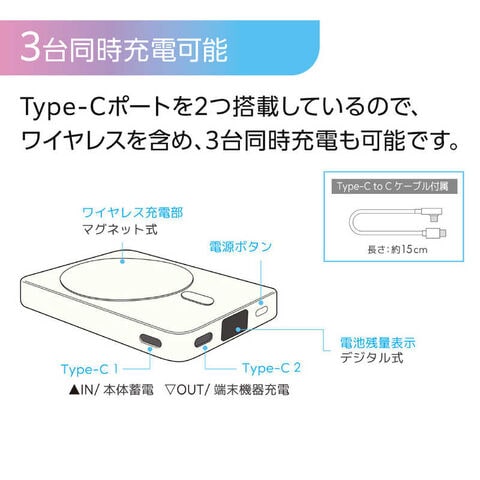 3台同時充電可能

Type-Cポートを2つ搭載しているので、ワイヤレスを含め、3台同時充電も可能です。

Type-C to C ケーブル付属

長さ:約15cm

ワイヤレス充電部
マグネット式

電源ボタン

電池残量表示
デジタル式

Type-C 1

Type-C 2

▲IN/ 本体蓄電 ▽OUT/ 端末機器充電