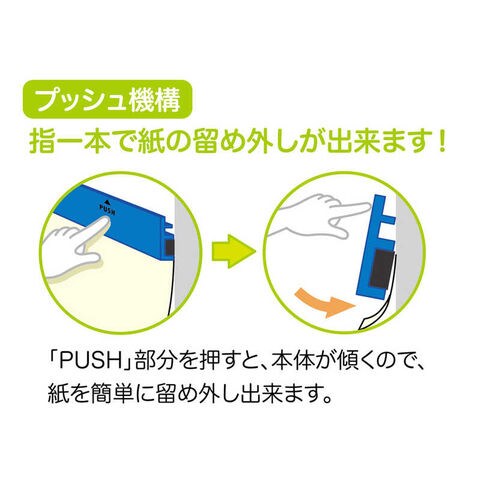 プッシュ機構
指一本で紙の留め外しが出来ます！

PUSH

「PUSH」部分を押すと、本体が傾くので、紙を簡単に留め外し出来ます。