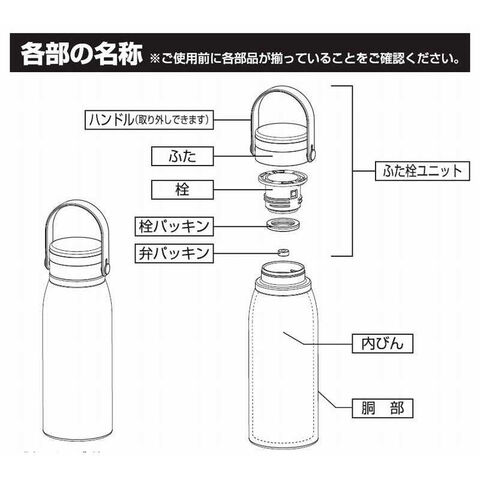 各部の名称 ※ご使用前に各部品が揃っていることをご確認ください。

ハンドル(取り外しできます)

ふた

栓

栓パッキン

弁パッキン

ふた栓ユニット

内びん

胴　部