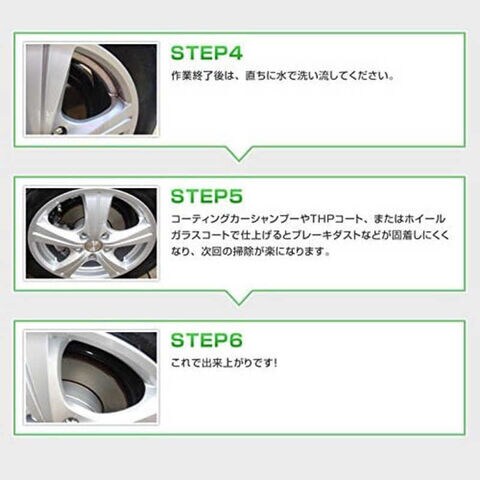 STEP4

作業終了後は、直ちに水で洗い流してください。

STEP5

コーティングカーシャンプーやTHPコート、またはホイールガラスコートで仕上げるとブレーキダストなどが固着しにくくなり、次回の掃除が楽になります。

STEP6

これで出来上がりです!