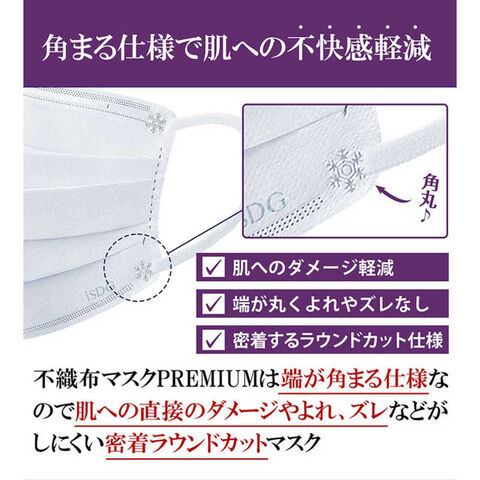 角まる仕様で肌への不快感軽減

iSDG

iSDG

角丸♪

肌へのダメージ軽減

端が丸くよれやズレなし

密着するラウンドカット仕様

不織布マスクPREMIUMは端が角まる仕様なので肌への直接のダメージやよれ、ズレなどがしにくい密着ラウンドカットマスク