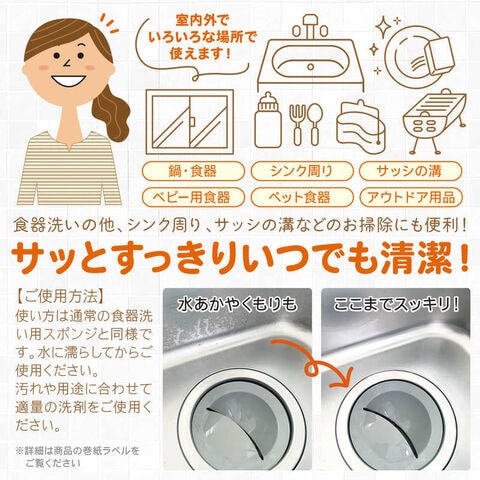 室内外で
いろいろな場所で
使えます!

鍋・食器
シンク周り
サッシの溝
ベビー用食器
ペット食器
アウトドア用品

食器洗いの他、シンク周り、サッシの溝などのお掃除にも便利!

サッとすっきりいつでも清潔!

【ご使用方法】
使い方は通常の食器洗い用スポンジと同様です。水に濡らしてからご使用ください。
汚れや用途に合わせて適量の洗剤をご使用ください。

※詳細は商品の巻紙ラベルをご覧ください

水あかやくもりも

ここまでスッキリ!