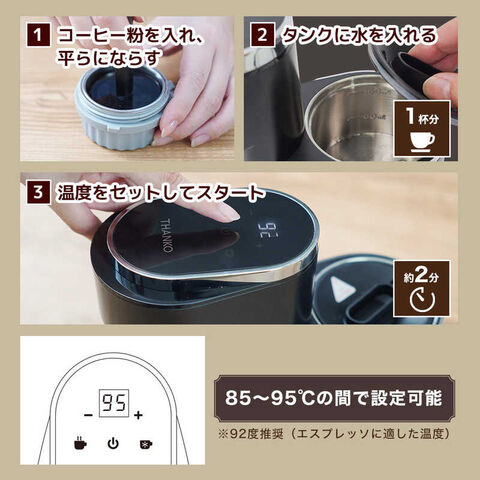 1 コーヒー粉を入れ、平らにならす

2 タンクに水を入れる

1杯分

3 温度をセットしてスタート

THANKO

95

約2分

95

− +

85〜95℃の間で設定可能

※92度推奨（エスプレッソに適した温度）