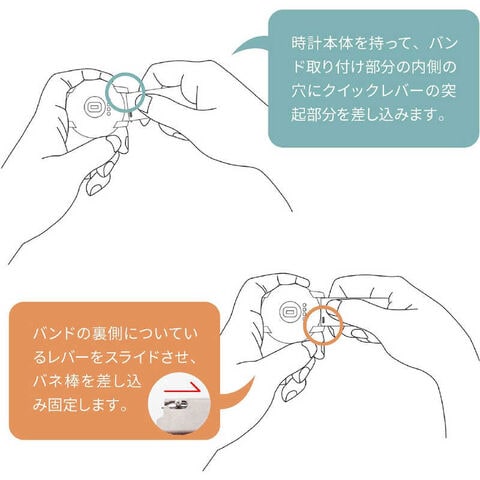 時計本体を持って、バンド取り付け部分の内側の穴にクイックレバーの突起部分を差し込みます。

バンドの裏側についているレバーをスライドさせ、バネ棒を差し込み固定します。