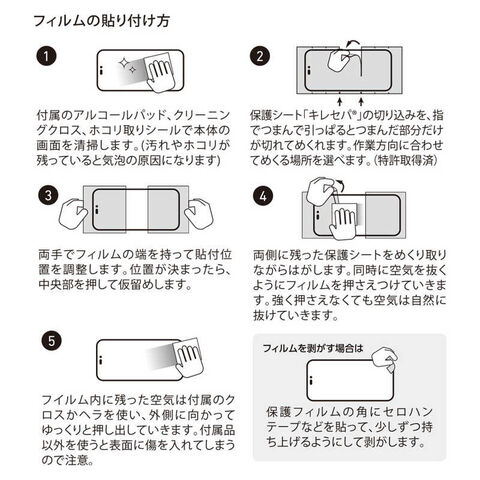 フィルムの貼り付け方

1

付属のアルコールパッド、クリーニングクロス、ホコリ取りシールで本体の画面を清掃します。(汚れやホコリが残っていると気泡の原因になります)

2

保護シート「キレセパ®」の切り込みを、指でつまんで引っぱるとつまんだ部分だけが切れてめくれます。作業方向に合わせてめくる場所を選べます。(特許取得済)

3

両手でフィルムの端を持って貼付位置を調整します。位置が決まったら、中央部を押して仮留めします。

4

両側に残った保護シートをめくり取りながらはがします。同時に空気を抜くようにフィルムを押さえつけていきます。強く押さえなくても空気は自然に抜けていきます。

5

フイルム内に残った空気は付属のクロスかヘラを使い、外側に向かってゆっくりと押し出していきます。付属品以外を使うと表面に傷を入れてしまうので注意。

フィルムを剥がす場合は

保護フィルムの角にセロハンテープなどを貼って、少しずつ持ち上げるようにして剥がします。